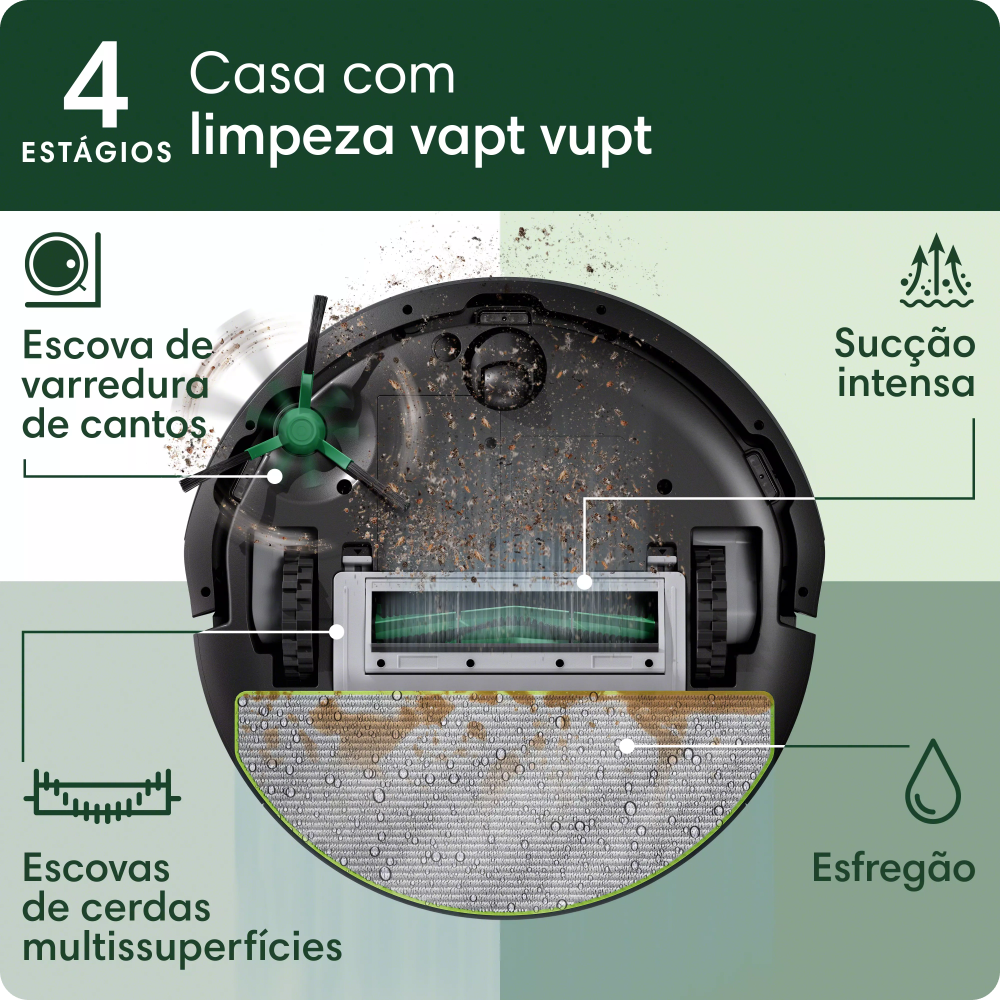 4 ESTÁGIOS

Casa com limpeza vapt vupt

Escova de varredura de cantos

Sucção intensa

Escovas de cerdas multissuperfícies

Esfregão